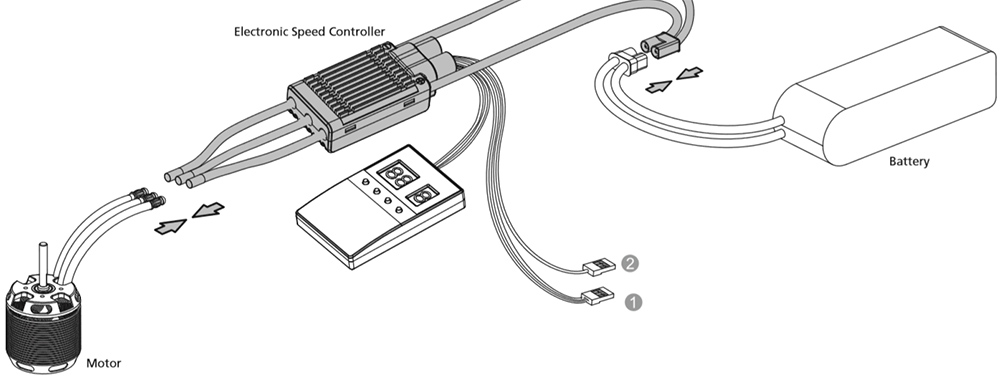 Electronic Speed Controller

Battery

88

8

2

1

Motor